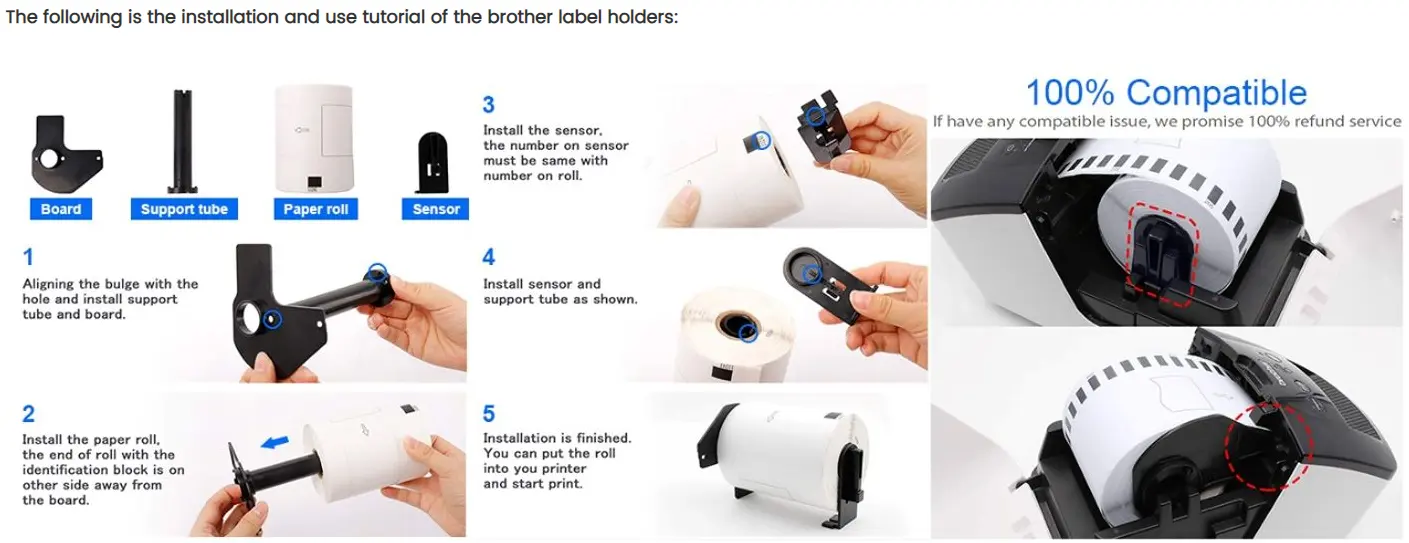 The following is the installation and use tutorial of the brother label holders:

Board
Support tube
Paper roll
Sensor

1
Aligning the bulge with the hole and install support tube and board.

2
Install the paper roll, the end of roll with the identification block is on other side away from the board.

3
Install the sensor, the number on sensor must be same with number on roll.

4
Install sensor and support tube as shown.

5
Installation is finished. You can put the roll into you printer and start print.

100% Compatible
If have any compatible issue, we promise 100% refund service